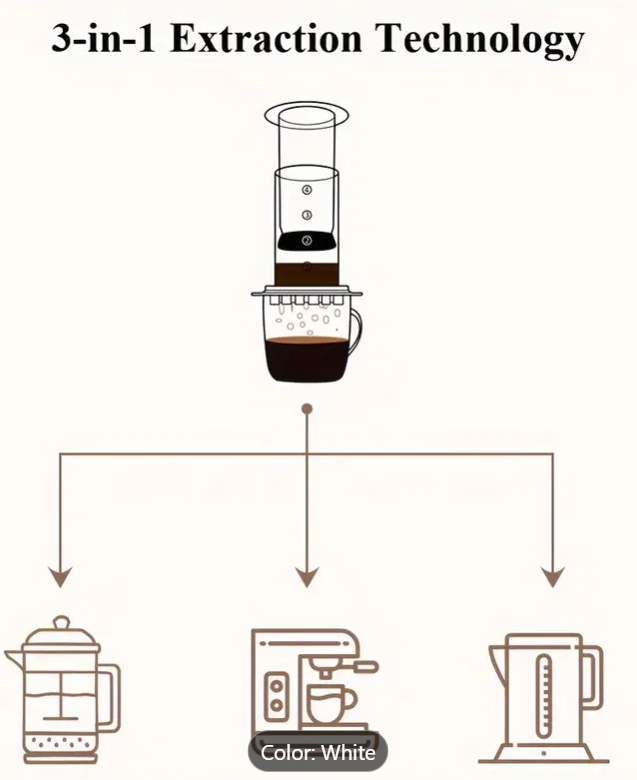 3-in-1 Extraction Technology

④
③
②
①

Color: White